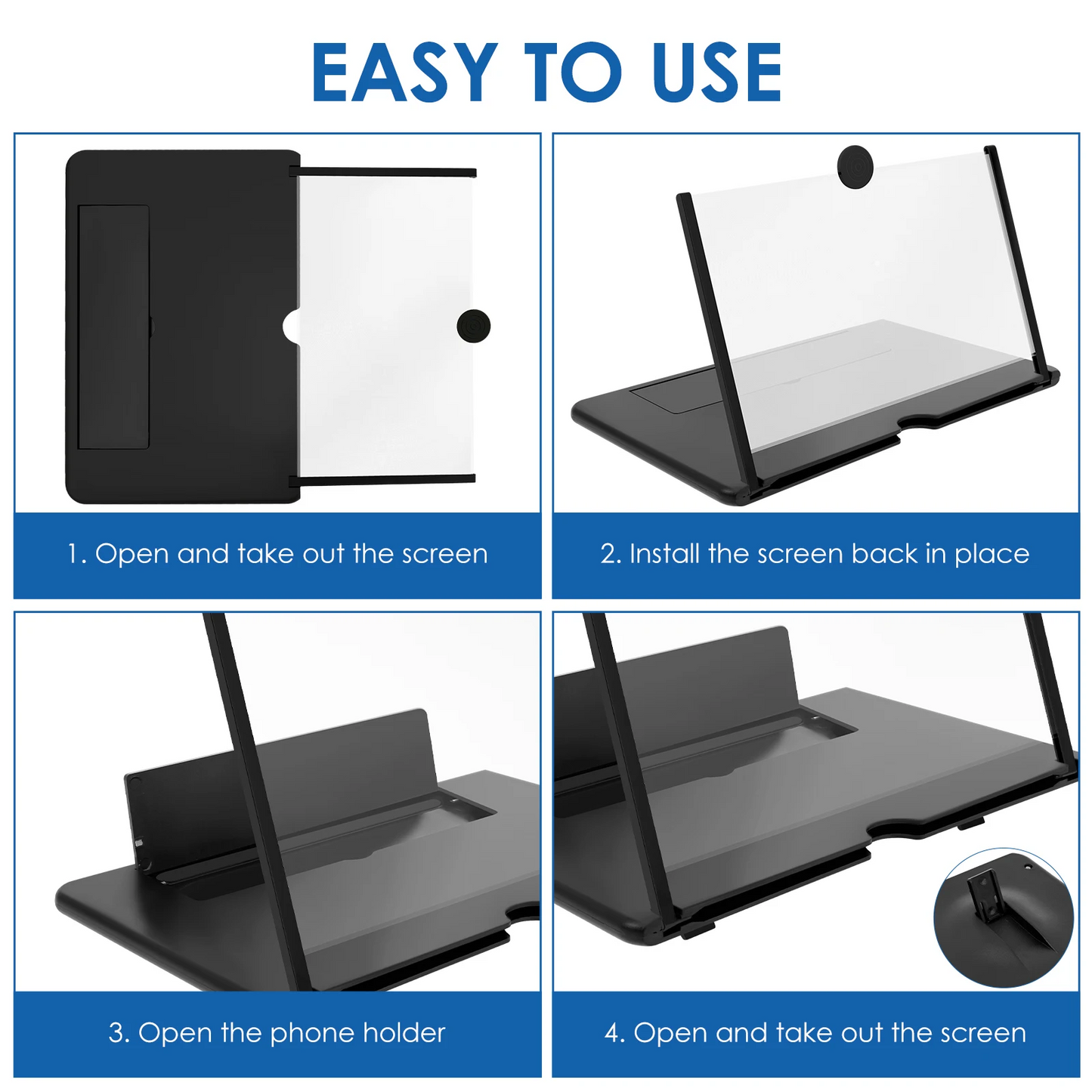 EASY TO USE

1. Open and take out the screen

2. Install the screen back in place

3. Open the phone holder

4. Open and take out the screen